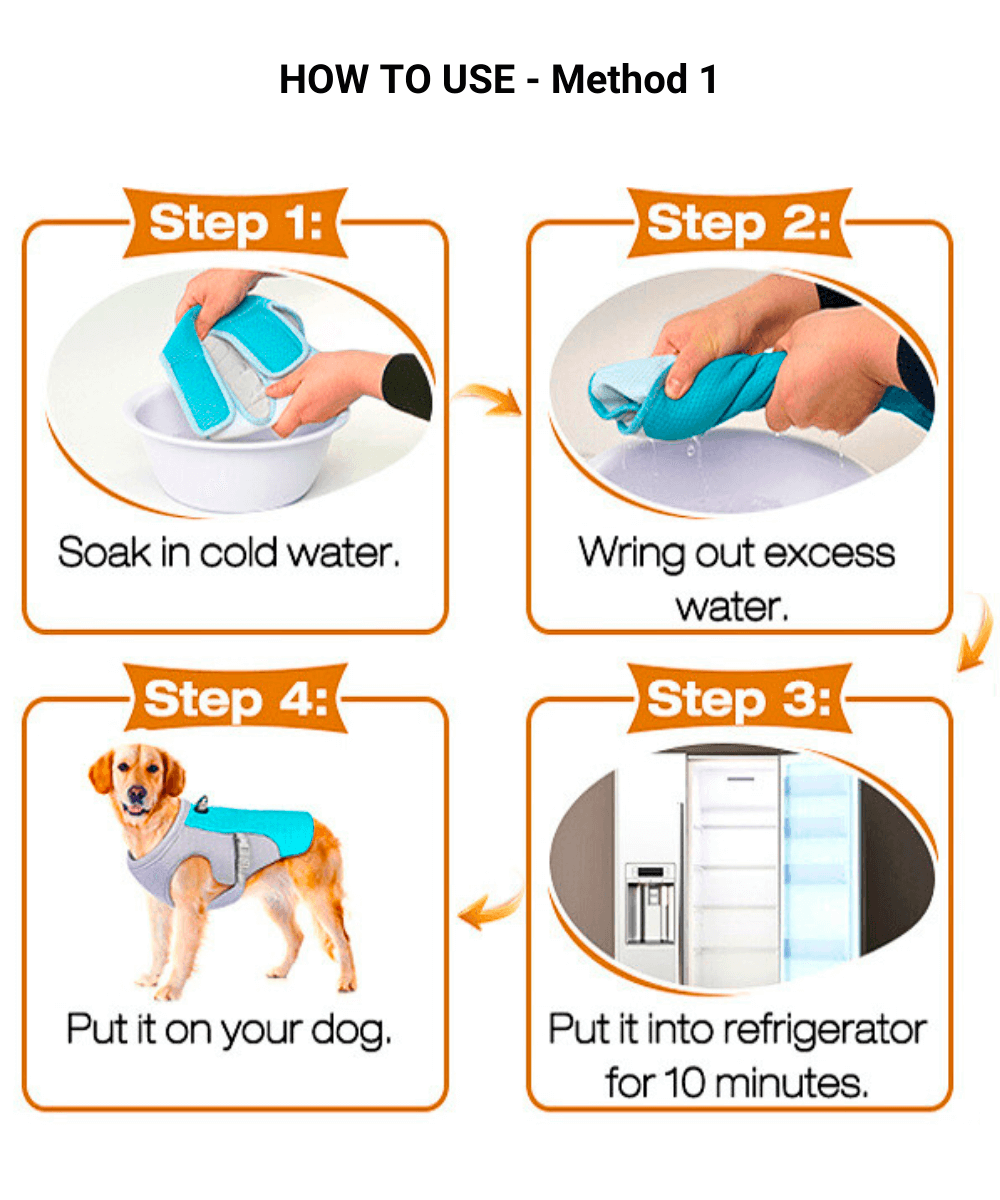 HOW TO USE - Method 1

Step 1:

Soak in cold water.

Step 2:

Wring out excess water.

Step 3:

Put it into refrigerator for 10 minutes.

Step 4:

Put it on your dog.